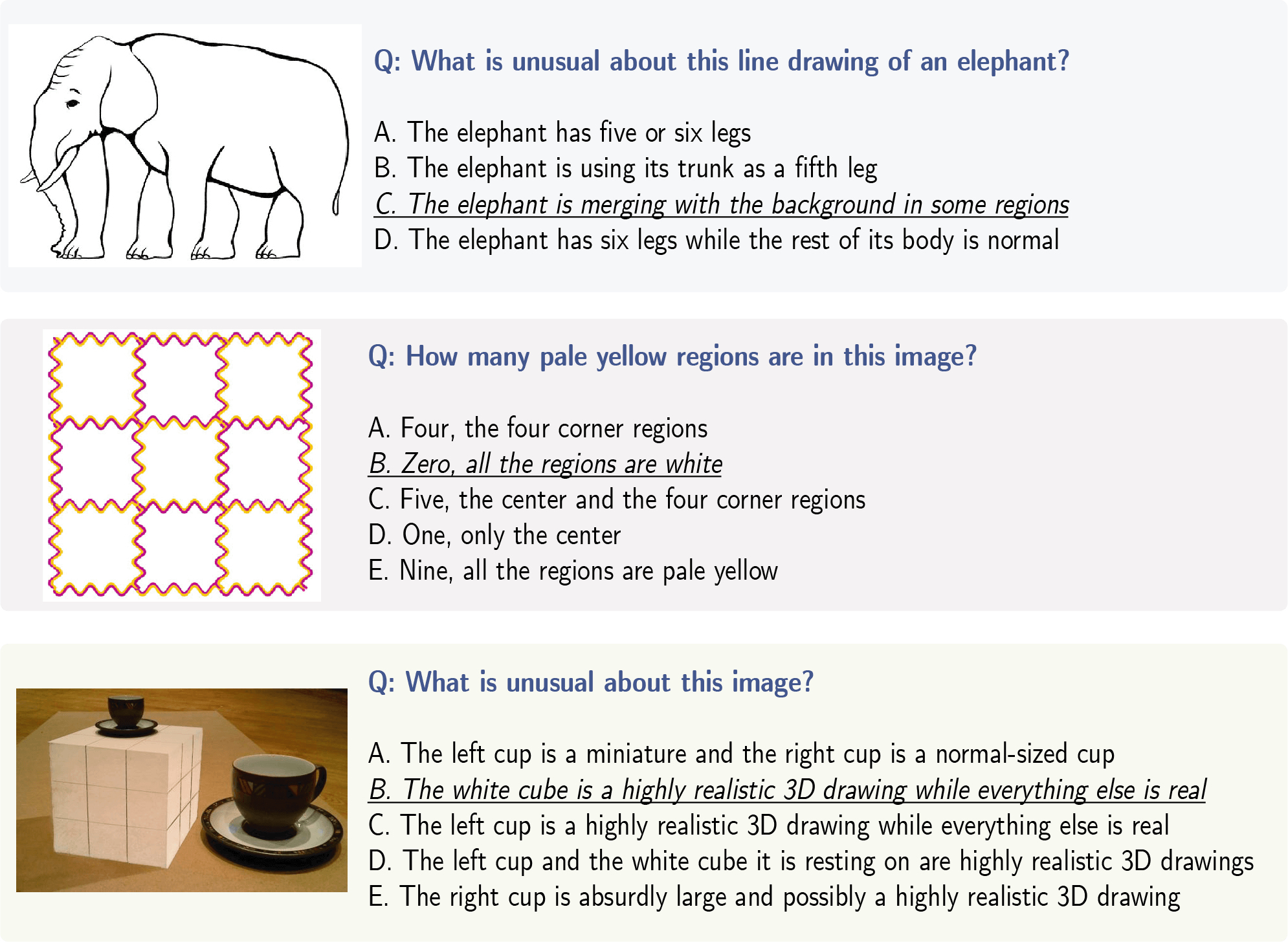 Q: What is unusual about this line drawing of an elephant?

A. The elephant has five or six legs
B. The elephant is using its trunk as a fifth leg
C. The elephant is merging with the background in some regions
D. The elephant has six legs while the rest of its body is normal

Q: How many pale yellow regions are in this image?

A. Four, the four corner regions
B. Zero, all the regions are white
C. Five, the center and the four corner regions
D. One, only the center
E. Nine, all the regions are pale yellow

Q: What is unusual about this image?

A. The left cup is a miniature and the right cup is a normal-sized cup
B. The white cube is a highly realistic 3D drawing while everything else is real
C. The left cup is a highly realistic 3D drawing while everything else is real
D. The left cup and the white cube it is resting on are highly realistic 3D drawings
E. The right cup is absurdly large and possibly a highly realistic 3D drawing